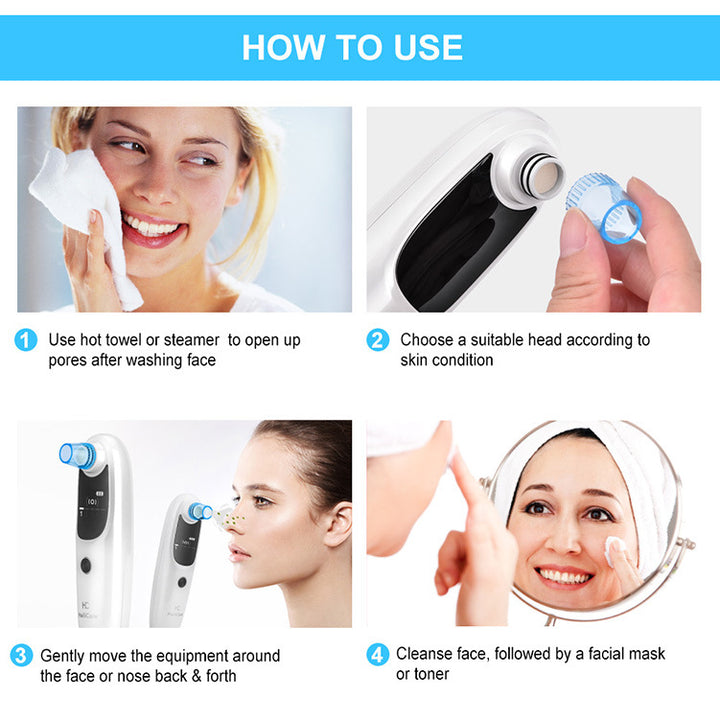 HOW TO USE

1 Use hot towel or steamer to open up pores after washing face

2 Choose a suitable head according to skin condition

3 Gently move the equipment around the face or nose back & forth

4 Cleanse face, followed by a facial mask or toner